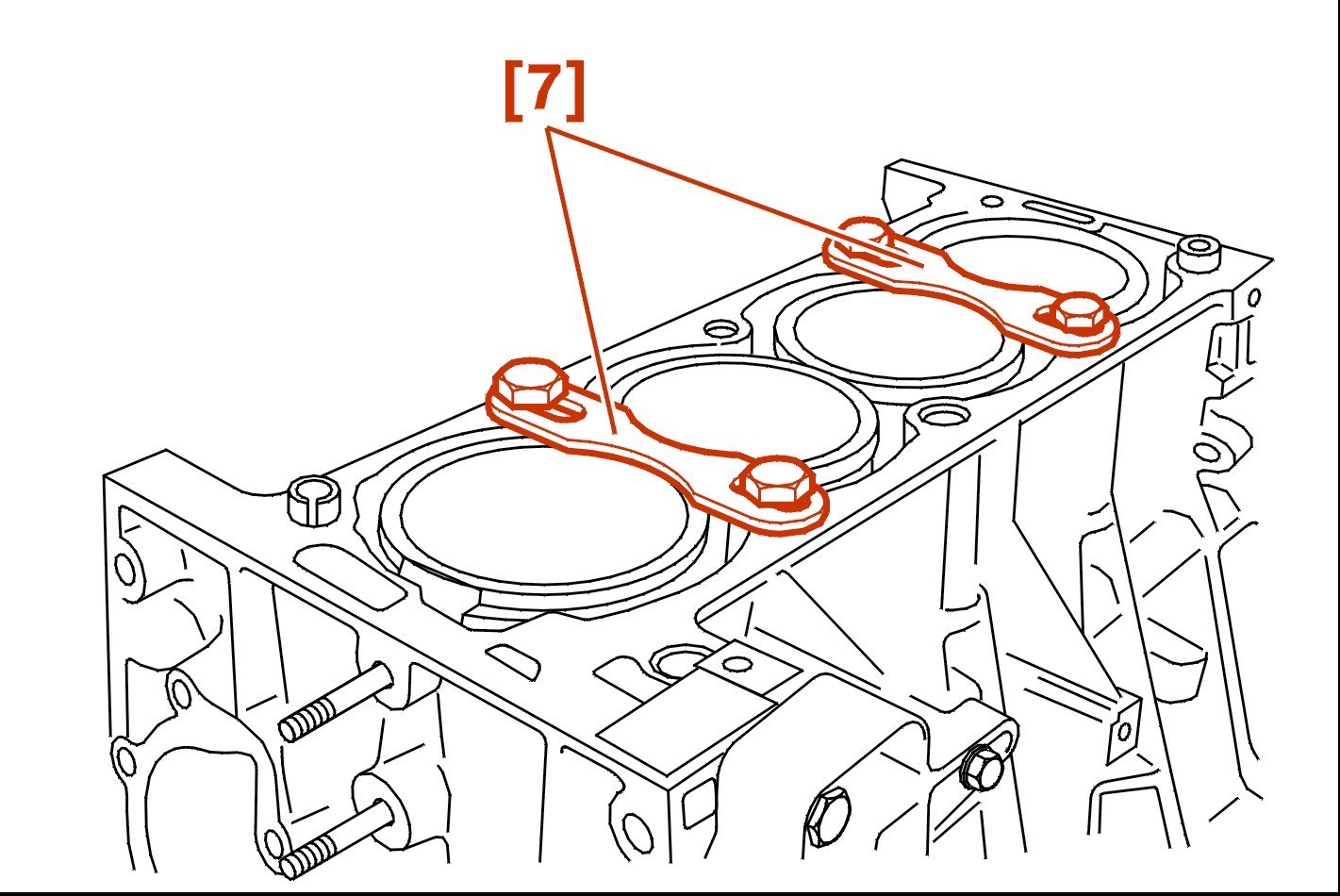 [7]